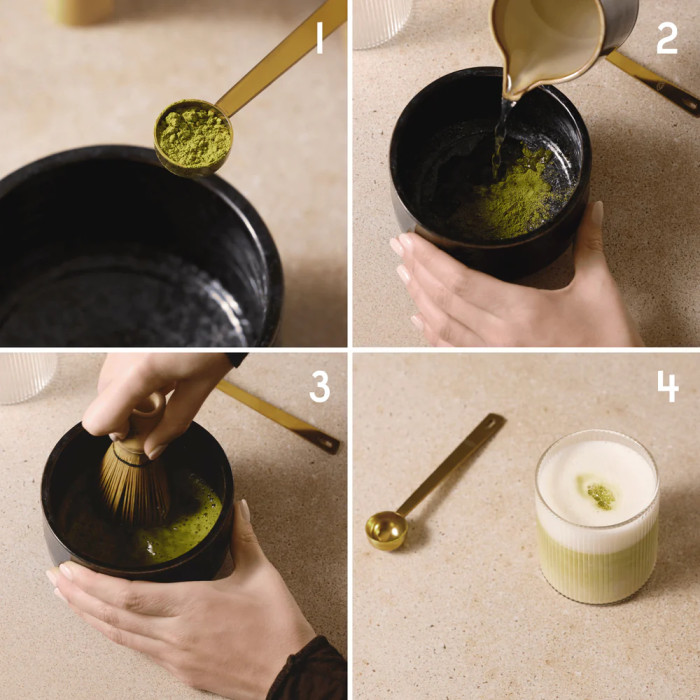 1

2

3

4