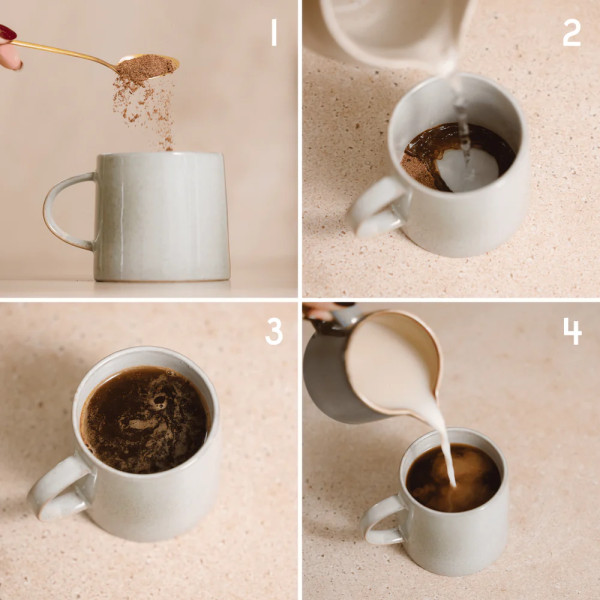 1

2

3

4